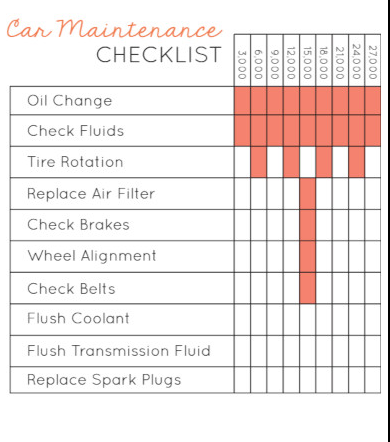 Car Maintenance
CHECKLIST

| | 3,000 | 6,000 | 9,000 | 12,000 | 15,000 | 18,000 | 21,000 | 24,000 | 27,000 |
|---|---|---|---|---|---|---|---|---|---|
| Oil Change | | | | | | | | | |
| Check Fluids | | | | | | | | | |
| Tire Rotation | | | | | | | | | |
| Replace Air Filter | | | | | | | | | |
| Check Brakes | | | | | | | | | |
| Wheel Alignment | | | | | | | | | |
| Check Belts | | | | | | | | | |
| Flush Coolant | | | | | | | | | |
| Flush Transmission Fluid | | | | | | | | | |
| Replace Spark Plugs | | | | | | | | | |