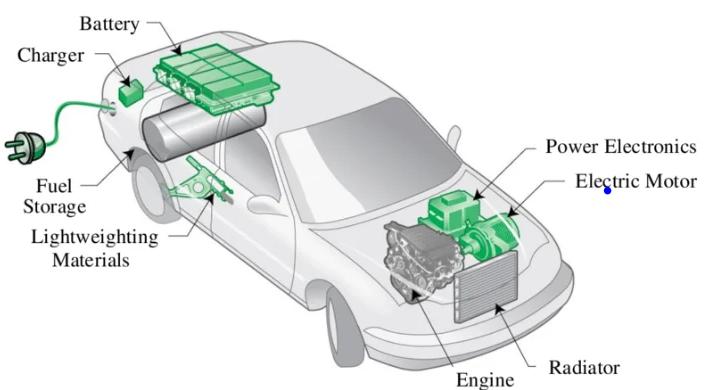 Battery

Charger

Fuel Storage

Lightweighting Materials

Power Electronics

Electric Motor

Radiator

Engine