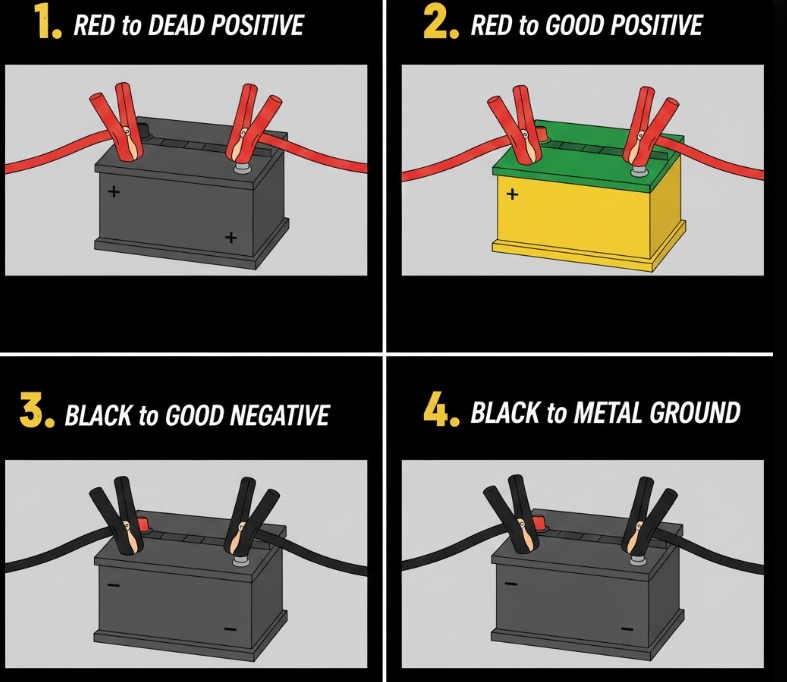 1. RED to DEAD POSITIVE

+
+

2. RED to GOOD POSITIVE

+

3. BLACK to GOOD NEGATIVE

−
−

4. BLACK to METAL GROUND

−
−